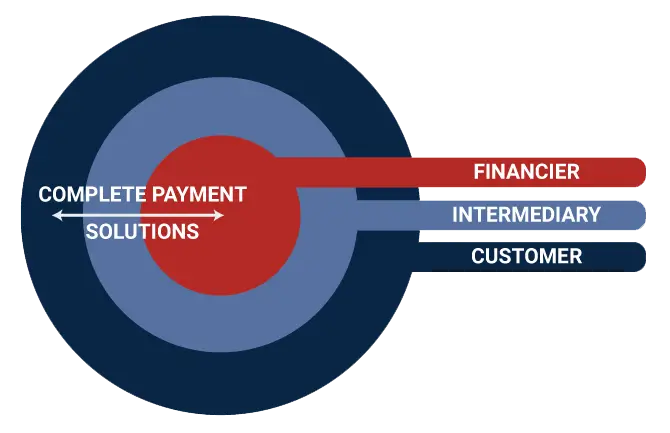 COMPLETE PAYMENT
SOLUTIONS

FINANCIER
INTERMEDIARY
CUSTOMER